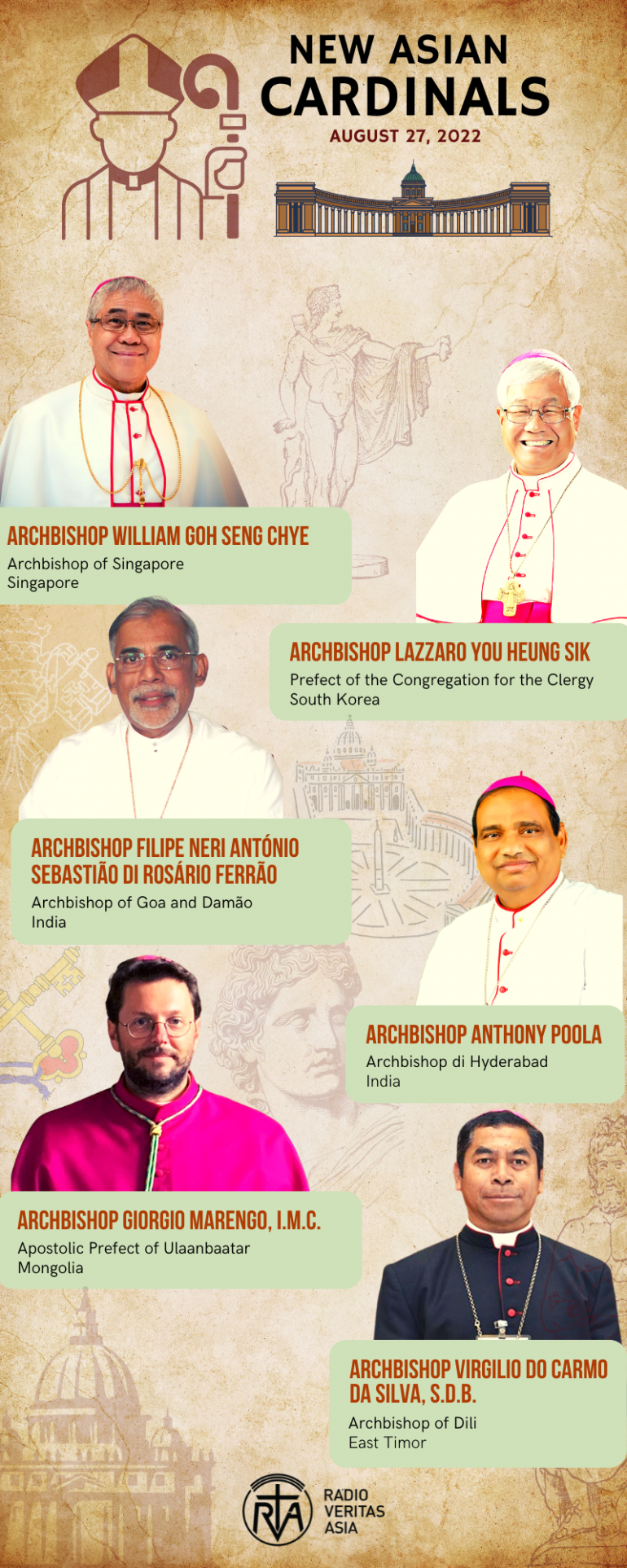 NEW ASIAN CARDINALS

AUGUST 27, 2022

ARCHBISHOP WILLIAM GOH SENG CHYE

Archbishop of Singapore
Singapore

ARCHBISHOP LAZZARO YOU HEUNG SIK

Prefect of the Congregation for the Clergy
South Korea

ARCHBISHOP FILIPE NERI ANTÓNIO SEBASTIÃO DI ROSÁRIO FERRÃO

Archbishop of Goa and Damão
India

ARCHBISHOP ANTHONY POOLA

Archbishop di Hyderabad
India

ARCHBISHOP GIORGIO MARENGO, I.M.C.

Apostolic Prefect of Ulaanbaatar
Mongolia

ARCHBISHOP VIRGILIO DO CARMO DA SILVA, S.D.B.

Archbishop of Dili
East Timor

RVA

RADIO VERITAS ASIA